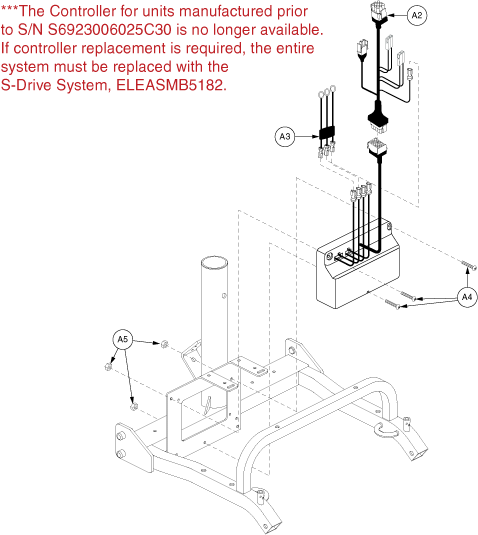 ***The Controller for units manufactured prior to S/N S6923006025C30 is no longer available. If controller replacement is required, the entire system must be replaced with the S-Drive System, ELEASMB5182.

A2

A3

A4

A5