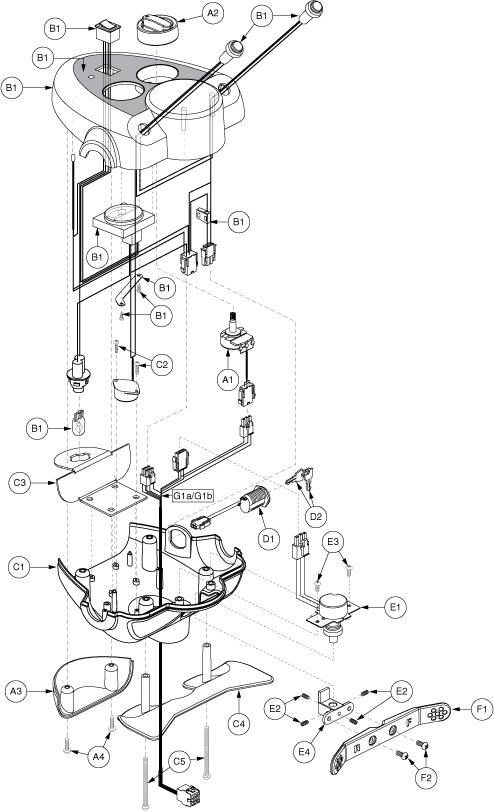 B1
A2
B1
B1
B1
B1
B1
B1
B1
C2
A1
B1
C3
G1a/G1b
D2
D1
E3
C1
E1
A3
C4
E2
E2
F1
E4
A4
C5
F2