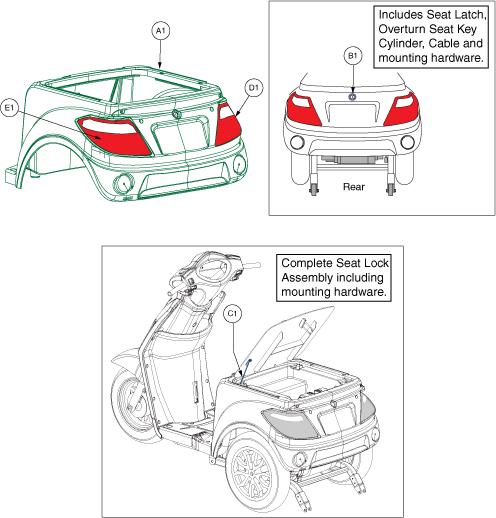 A1

E1

D1

Includes Seat Latch, Overturn Seat Key Cylinder, Cable and mounting hardware.

B1

Rear

Complete Seat Lock Assembly including mounting hardware.

C1