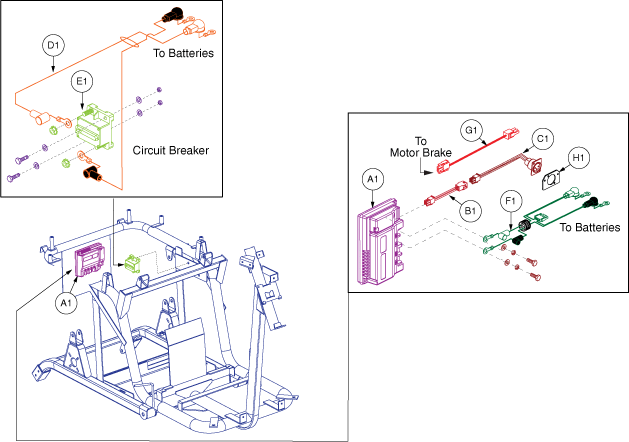 D1

To Batteries

E1

Circuit Breaker

A1

To Motor Brake

G1

C1

H1

A1

B1

F1

To Batteries