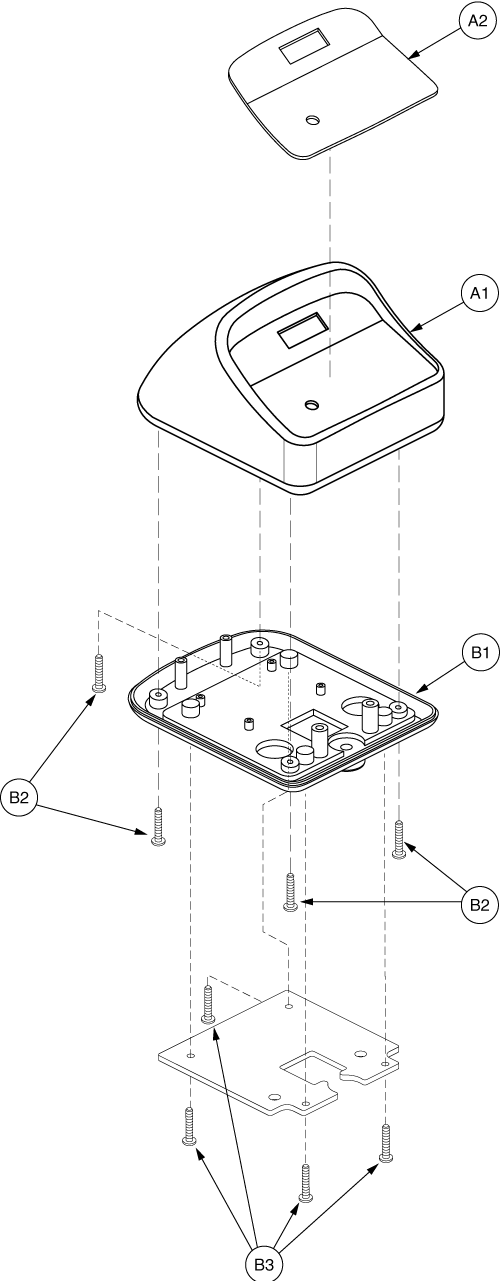 A2
A1
B1
B2
B2
B3