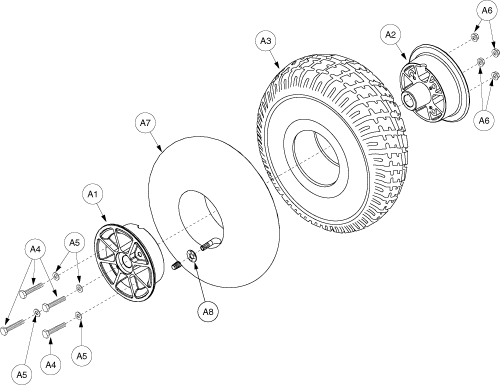 A6
A2
A3
A6
A7
A1
A4
A5
A8
A5
A4
A5