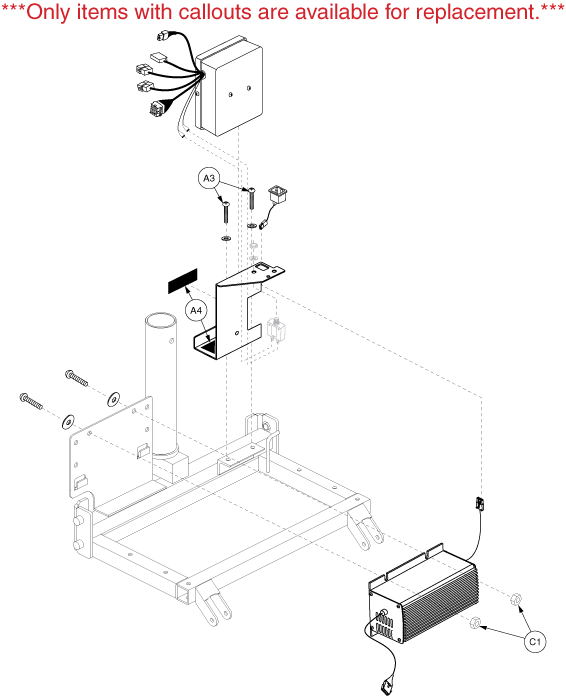 ***Only items with callouts are available for replacement.***

A3

A4

C1