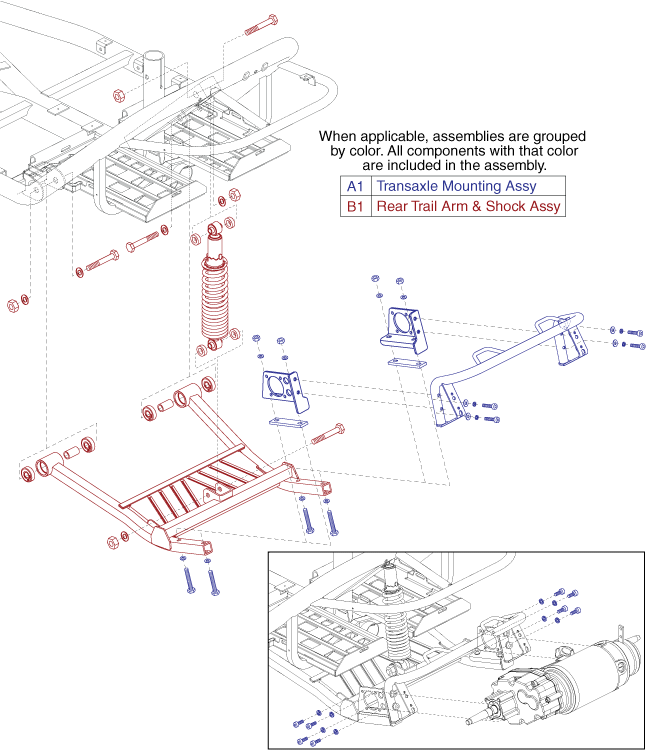 When applicable, assemblies are grouped by color. All components with that color are included in the assembly.

| A1 | Transaxle Mounting Assy |
|---|---|
| B1 | Rear Trail Arm & Shock Assy |