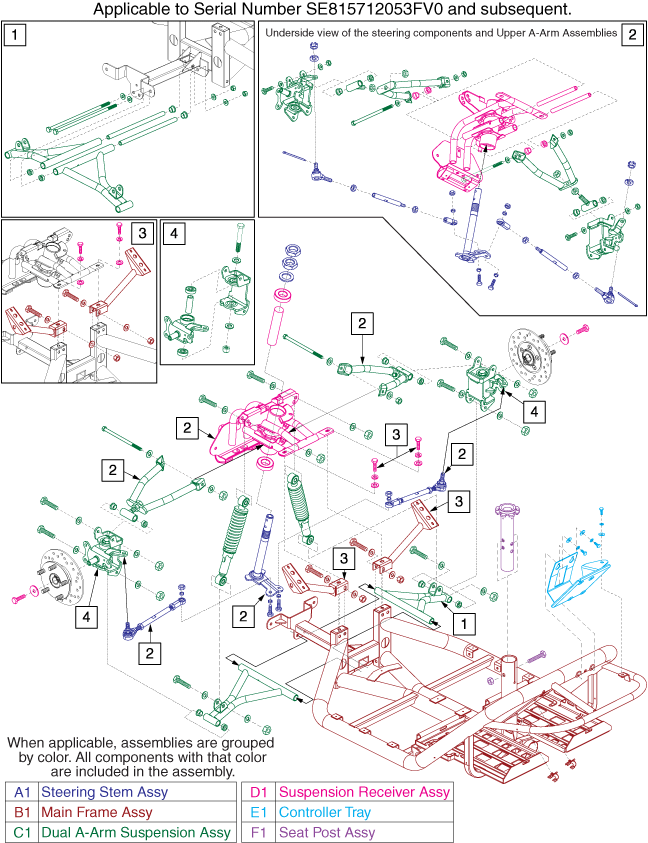 Applicable to Serial Number SE815712053FV0 and subsequent.

1

Underside view of the steering components and Upper A-Arm Assemblies 2

3

4

2

4

2

3

2

2

3

3

4

2

1

2

When applicable, assemblies are grouped by color. All components with that color are included in the assembly.

| A1 | Steering Stem Assy | D1 | Suspension Receiver Assy |
|---|---|---|---|
| B1 | Main Frame Assy | E1 | Controller Tray |
| C1 | Dual A-Arm Suspension Assy | F1 | Seat Post Assy |