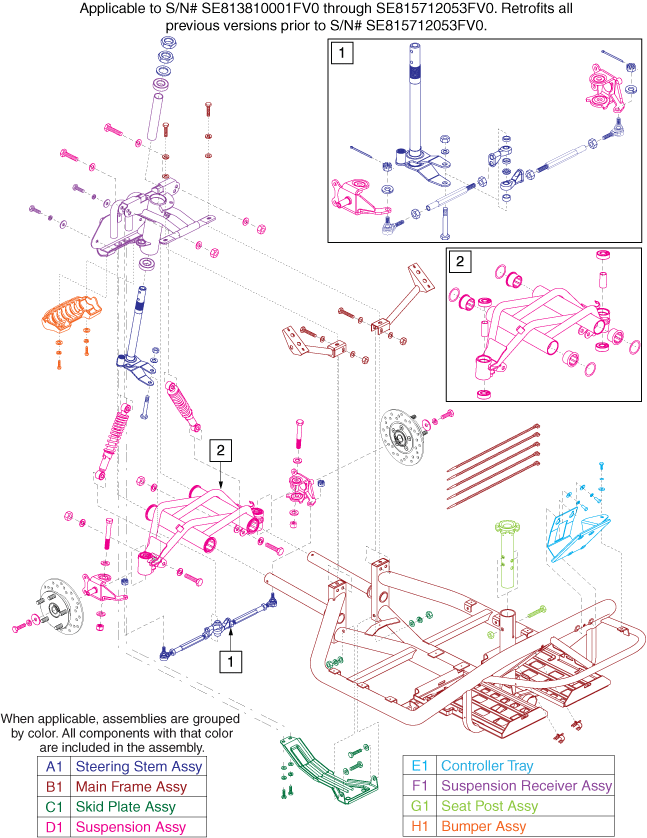 Applicable to S/N# SE813810001FV0 through SE815712053FV0. Retrofits all previous versions prior to S/N# SE815712053FV0.

1

2

2

1

When applicable, assemblies are grouped by color. All components with that color are included in the assembly.

| A1 | Steering Stem Assy |
|---|---|
| B1 | Main Frame Assy |
| C1 | Skid Plate Assy |
| D1 | Suspension Assy |

| E1 | Controller Tray |
|---|---|
| F1 | Suspension Receiver Assy |
| G1 | Seat Post Assy |
| H1 | Bumper Assy |