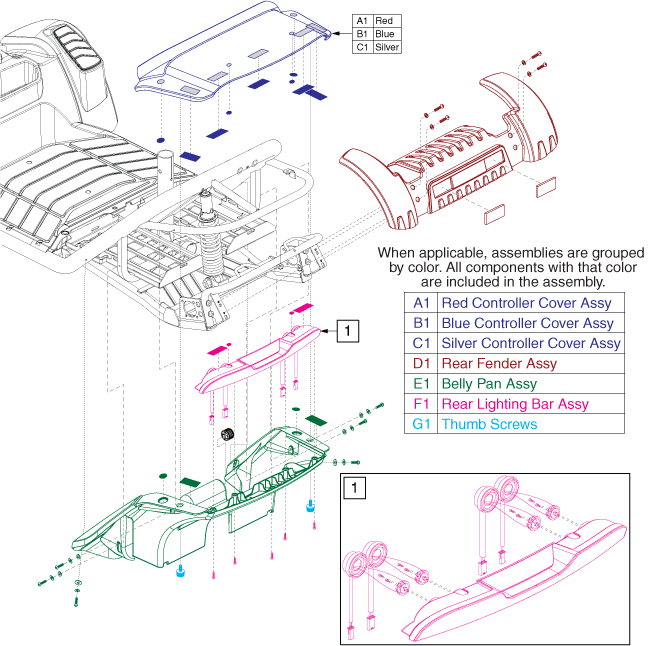 | A1 | Red |
|---|---|
| B1 | Blue |
| C1 | Silver |

When applicable, assemblies are grouped by color. All components with that color are included in the assembly.

| A1 | Red Controller Cover Assy |
|---|---|
| B1 | Blue Controller Cover Assy |
| C1 | Silver Controller Cover Assy |
| D1 | Rear Fender Assy |
| E1 | Belly Pan Assy |
| F1 | Rear Lighting Bar Assy |
| G1 | Thumb Screws |

1

1