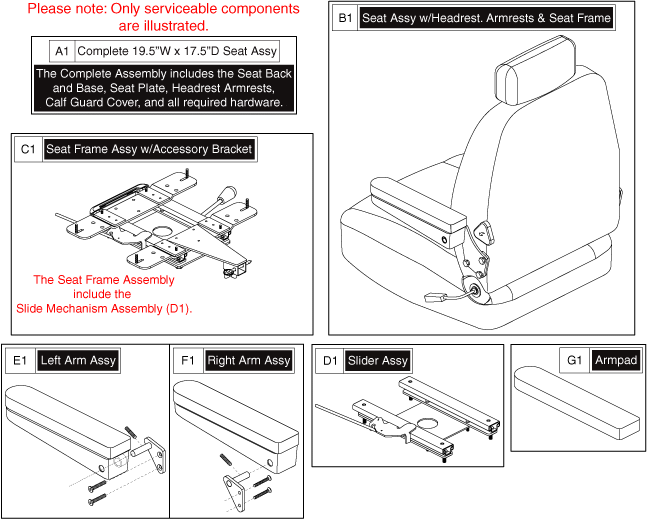 Please note: Only serviceable components are illustrated.

A1 Complete 19.5"W x 17.5"D Seat Assy

The Complete Assembly includes the Seat Back and Base, Seat Plate, Headrest Armrests, Calf Guard Cover, and all required hardware.

B1 Seat Assy w/Headrest. Armrests & Seat Frame

C1 Seat Frame Assy w/Accessory Bracket

The Seat Frame Assembly include the Slide Mechanism Assembly (D1).

E1 Left Arm Assy

F1 Right Arm Assy

D1 Slider Assy

G1 Armpad