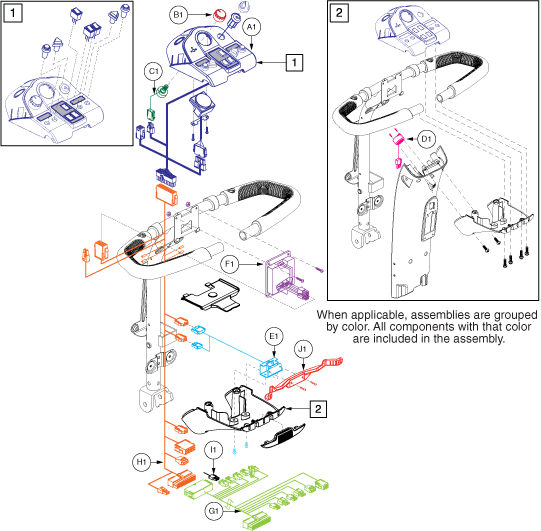 1

B1

A1

1

C1

2

D1

F1

When applicable, assemblies are grouped by color. All components with that color are included in the assembly.

E1

J1

2

H1

I1

G1