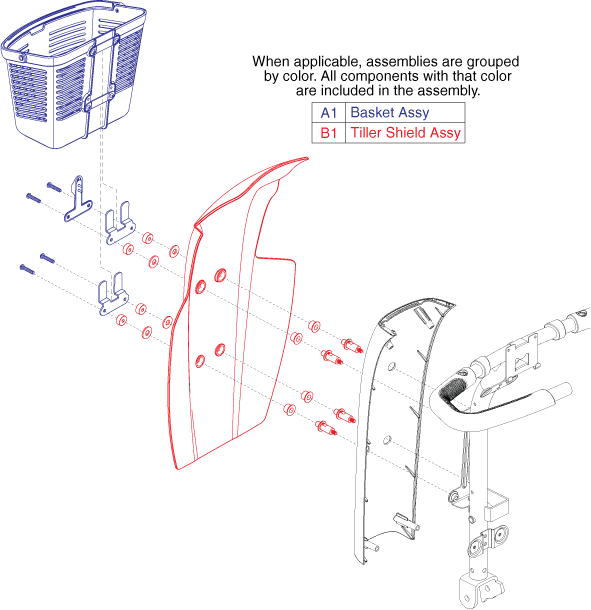 When applicable, assemblies are grouped by color. All components with that color are included in the assembly.

| A1 | Basket Assy |
|---|---|
| B1 | Tiller Shield Assy |