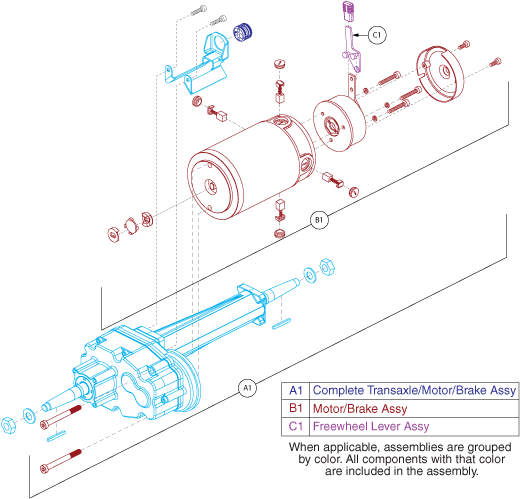 C1

B1

A1

| A1 | Complete Transaxle/Motor/Brake Assy |
|---|---|
| B1 | Motor/Brake Assy |
| C1 | Freewheel Lever Assy |

When applicable, assemblies are grouped by color. All components with that color are included in the assembly.