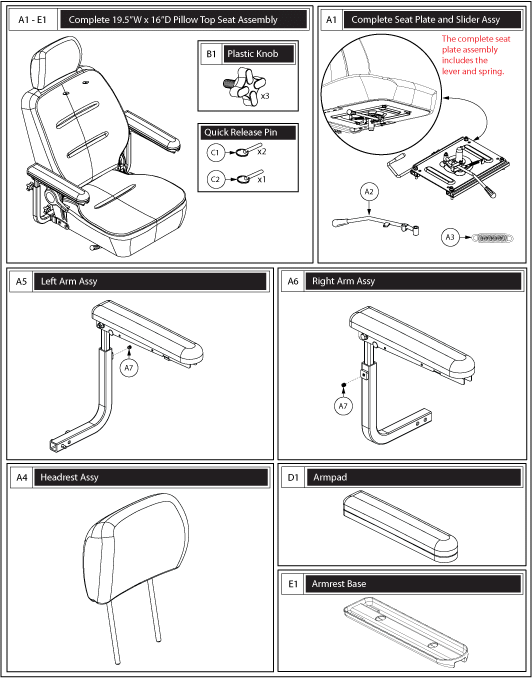 A1 - E1 Complete 19.5"W x 16"D Pillow Top Seat Assembly

B1 Plastic Knob

x3

Quick Release Pin

C1 x2

C2 x1

A1 Complete Seat Plate and Slider Assy

The complete seat plate assembly includes the lever and spring.

A2

A3

A5 Left Arm Assy

A7

A6 Right Arm Assy

A7

A4 Headrest Assy

D1 Armpad

E1 Armrest Base