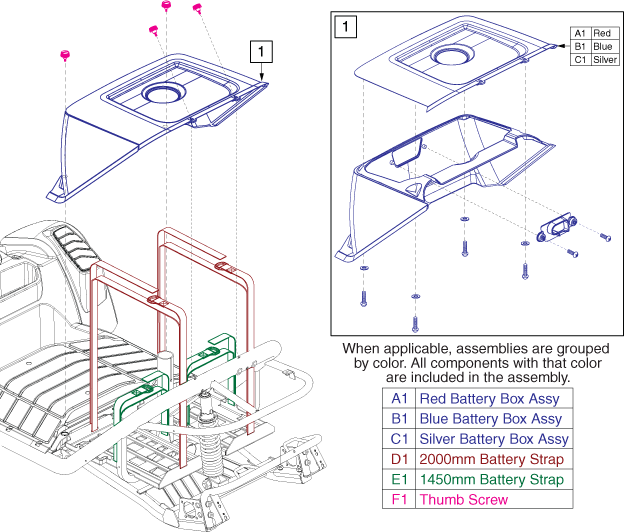 1

1

| A1 | Red |
|---|---|
| B1 | Blue |
| C1 | Silver |

When applicable, assemblies are grouped by color. All components with that color are included in the assembly.

| A1 | Red Battery Box Assy |
|---|---|
| B1 | Blue Battery Box Assy |
| C1 | Silver Battery Box Assy |
| D1 | 2000mm Battery Strap |
| E1 | 1450mm Battery Strap |
| F1 | Thumb Screw |