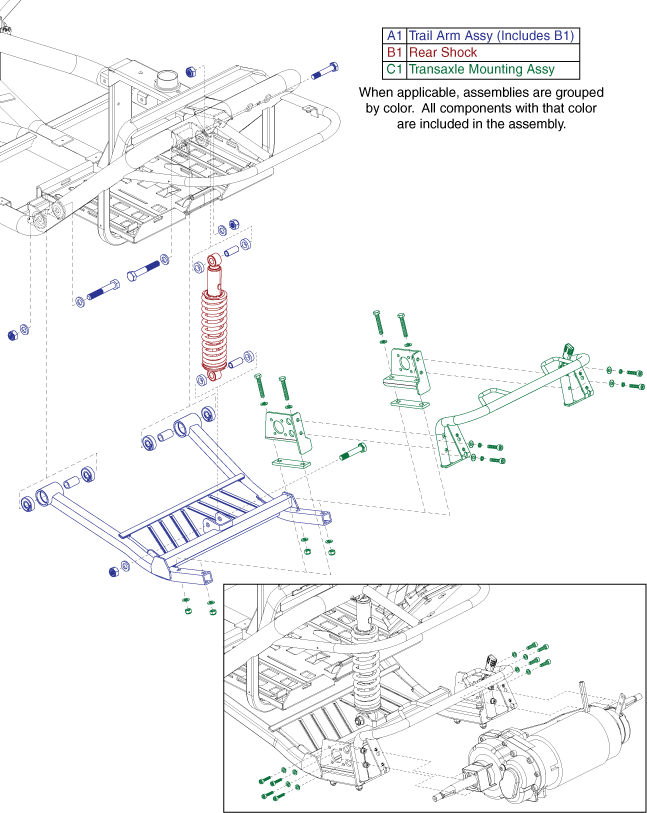 | A1 | Trail Arm Assy (Includes B1) |
|---|---|
| B1 | Rear Shock |
| C1 | Transaxle Mounting Assy |

When applicable, assemblies are grouped by color. All components with that color are included in the assembly.