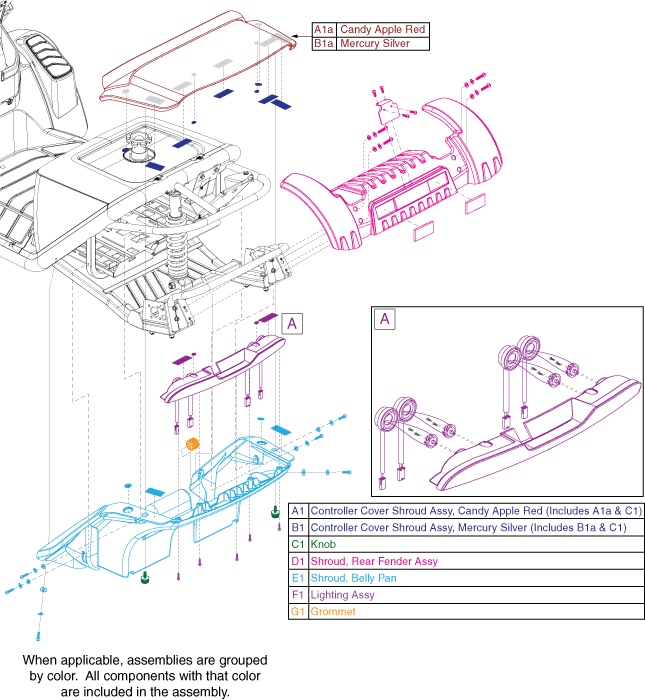 | A1a | Candy Apple Red |
|---|---|
| B1a | Mercury Silver |

A

A

| A1 | Controller Cover Shroud Assy, Candy Apple Red (Includes A1a & C1) |
|---|---|
| B1 | Controller Cover Shroud Assy, Mercury Silver (Includes B1a & C1) |
| C1 | Knob |
| D1 | Shroud, Rear Fender Assy |
| E1 | Shroud, Belly Pan |
| F1 | Lighting Assy |
| G1 | Grommet |

When applicable, assemblies are grouped by color. All components with that color are included in the assembly.