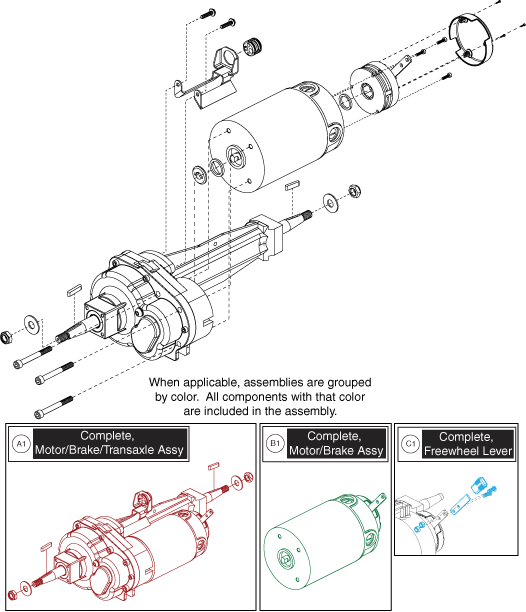 When applicable, assemblies are grouped by color. All components with that color are included in the assembly.

A1
Complete, Motor/Brake/Transaxle Assy

B1
Complete, Motor/Brake Assy

C1
Complete, Freewheel Lever