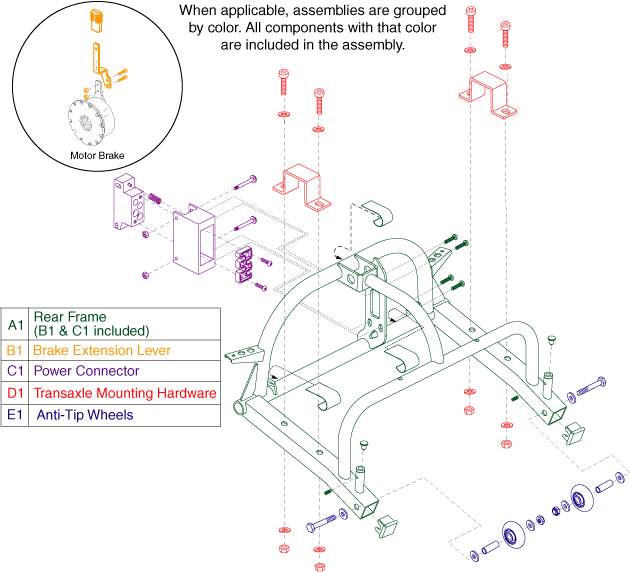 When applicable, assemblies are grouped by color. All components with that color are included in the assembly.

Motor Brake

| A1 | Rear Frame (B1 & C1 included) |
|---|---|
| B1 | Brake Extension Lever |
| C1 | Power Connector |
| D1 | Transaxle Mounting Hardware |
| E1 | Anti-Tip Wheels |