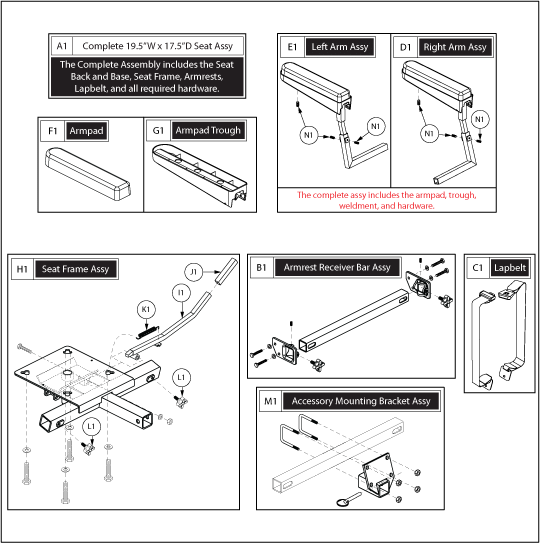 A1 Complete 19.5"W x 17.5"D Seat Assy

The Complete Assembly includes the Seat Back and Base, Seat Frame, Armrests, Lapbelt, and all required hardware.

F1 Armpad

G1 Armpad Trough

E1 Left Arm Assy

N1

N1

D1 Right Arm Assy

N1

N1

The complete assy includes the armpad, trough, weldment, and hardware.

H1 Seat Frame Assy

J1

I1

K1

L1

L1

B1 Armrest Receiver Bar Assy

C1 Lapbelt

M1 Accessory Mounting Bracket Assy