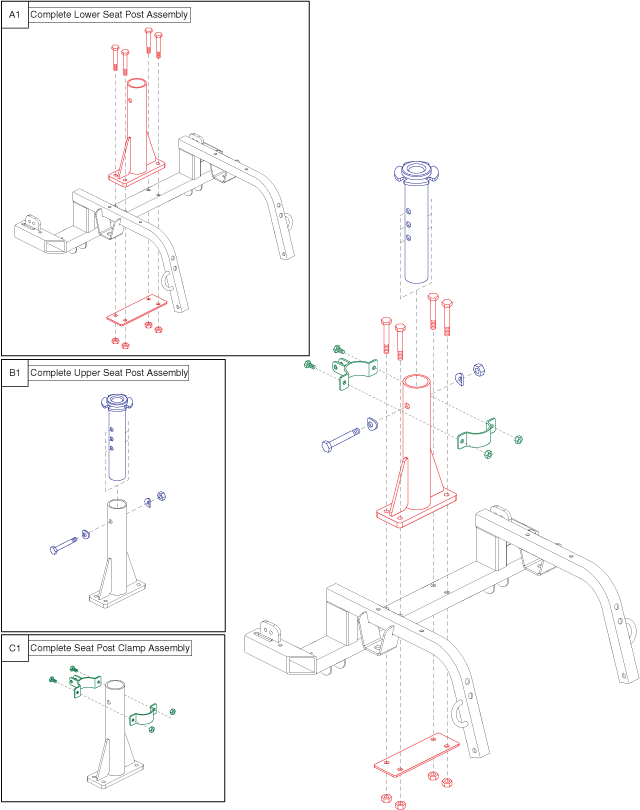 A1 Complete Lower Seat Post Assembly

B1 Complete Upper Seat Post Assembly

C1 Complete Seat Post Clamp Assembly