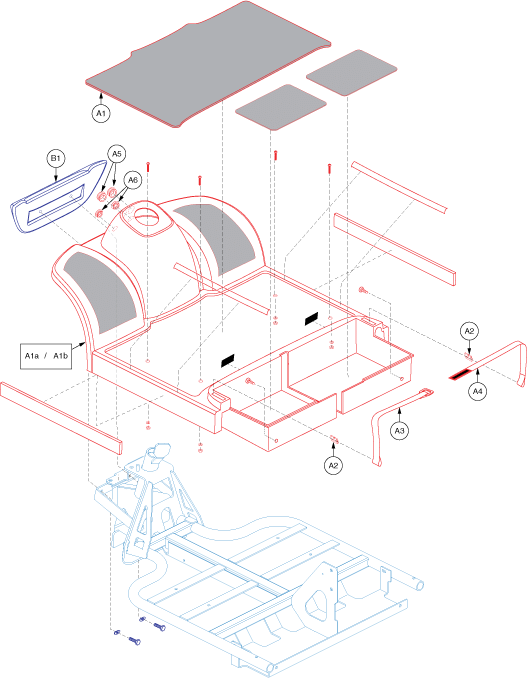 A1

B1

A5

A6

A1a / A1b

A2

A4

A3

A2