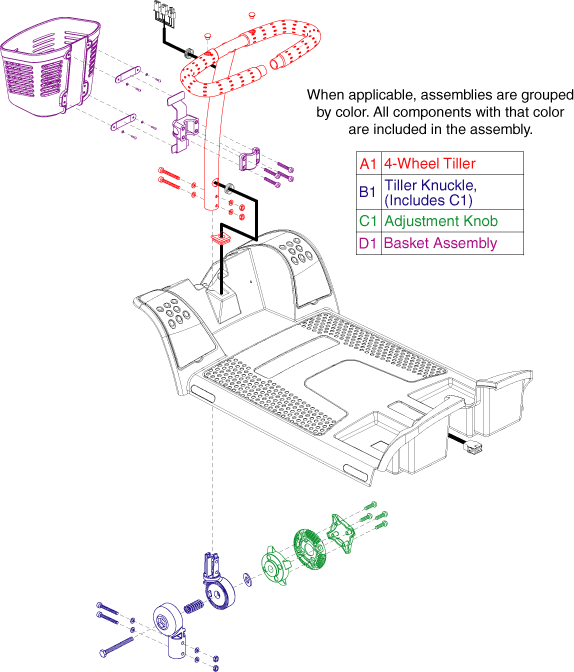 When applicable, assemblies are grouped by color. All components with that color are included in the assembly.

| A1 | 4-Wheel Tiller |
|---|---|
| B1 | Tiller Knuckle, (Includes C1) |
| C1 | Adjustment Knob |
| D1 | Basket Assembly |