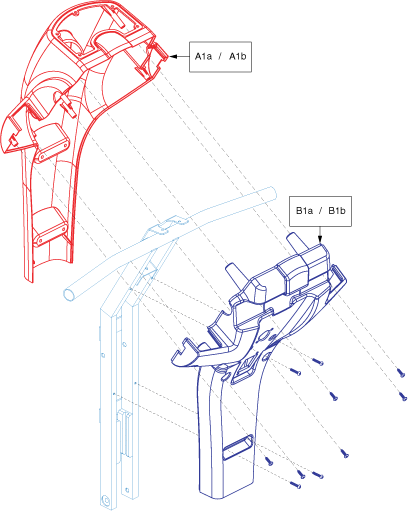 A1a / A1b

B1a / B1b