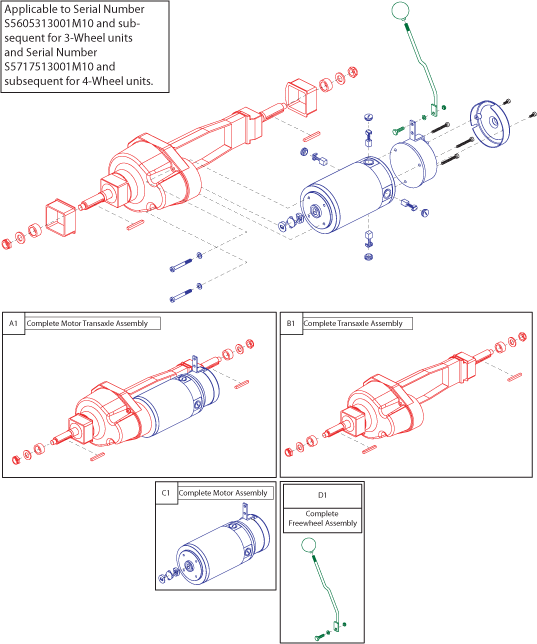 Applicable to Serial Number S5605313001M10 and subsequent for 3-Wheel units and Serial Number S5717513001M10 and subsequent for 4-Wheel units.

A1 Complete Motor Transaxle Assembly

B1 Complete Transaxle Assembly

C1 Complete Motor Assembly

D1

Complete Freewheel Assembly