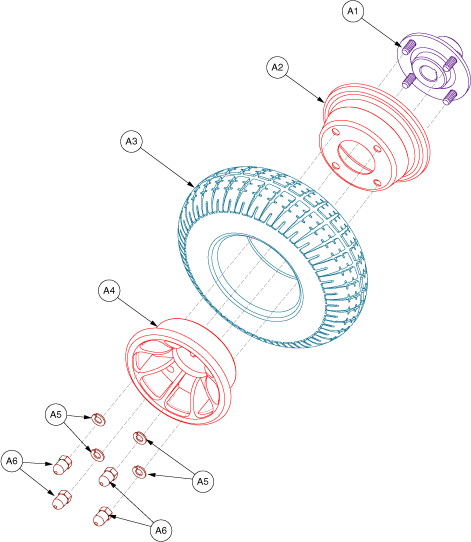 A1
A2
A3
A4
A5
A6
A5
A6