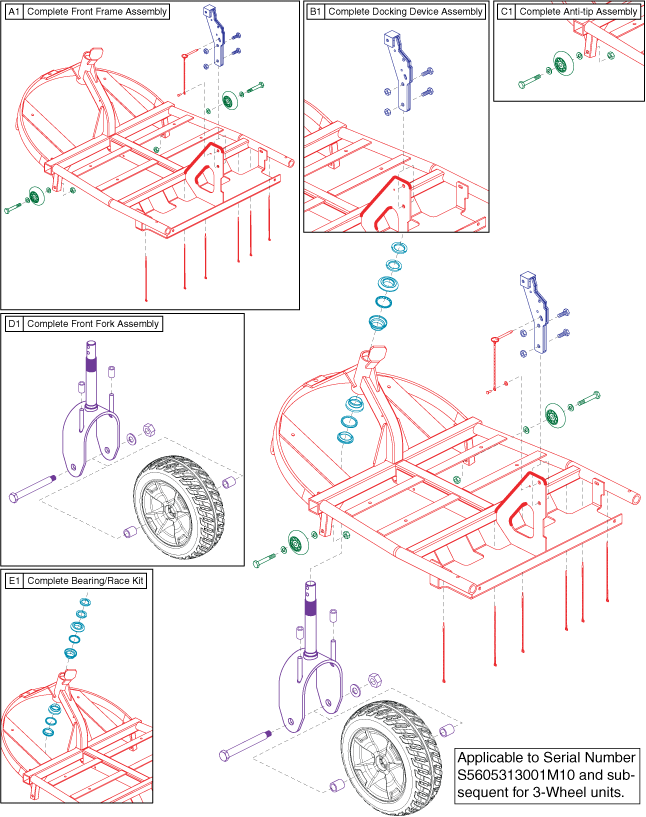 A1 Complete Front Frame Assembly

B1 Complete Docking Device Assembly

C1 Complete Anti-tip Assembly

D1 Complete Front Fork Assembly

E1 Complete Bearing/Race Kit

Applicable to Serial Number S5605313001M10 and subsequent for 3-Wheel units.