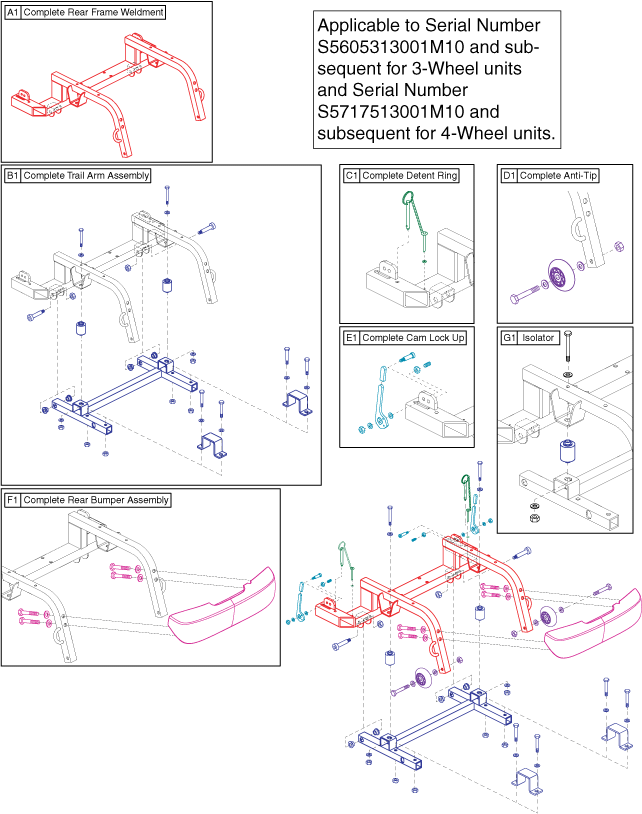 A1 Complete Rear Frame Weldment

Applicable to Serial Number S5605313001M10 and subsequent for 3-Wheel units and Serial Number S5717513001M10 and subsequent for 4-Wheel units.

B1 Complete Trail Arm Assembly

C1 Complete Detent Ring

D1 Complete Anti-Tip

E1 Complete Cam Lock Up

G1 Isolator

F1 Complete Rear Bumper Assembly