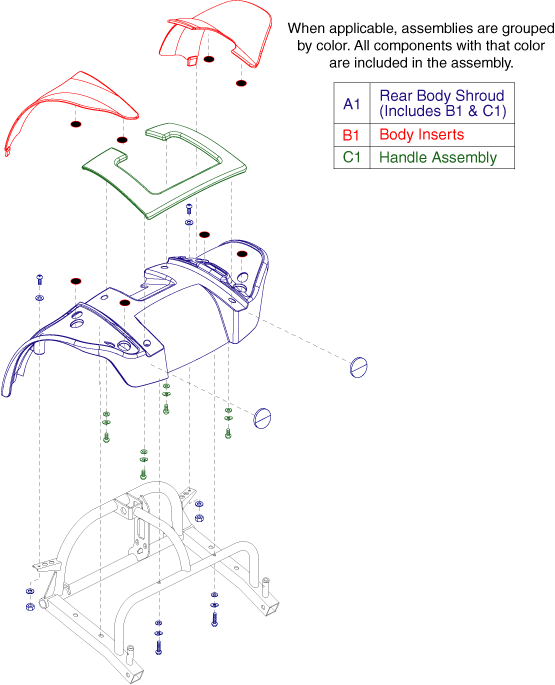 When applicable, assemblies are grouped by color. All components with that color are included in the assembly.

| A1 | Rear Body Shroud (Includes B1 & C1) |
|---|---|
| B1 | Body Inserts |
| C1 | Handle Assembly |