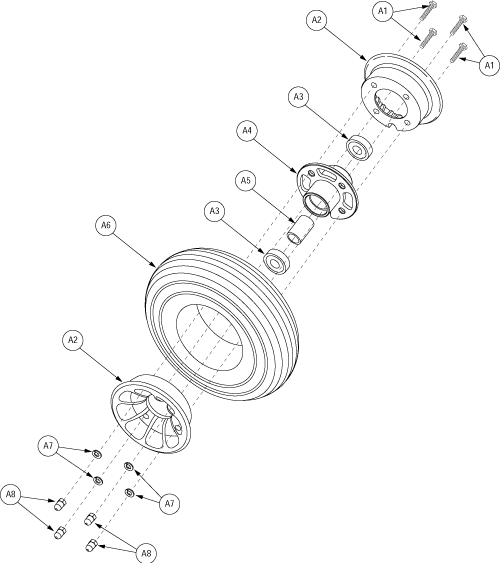 A1
A2
A1
A3
A4
A5
A3
A6
A2
A7
A7
A8
A8