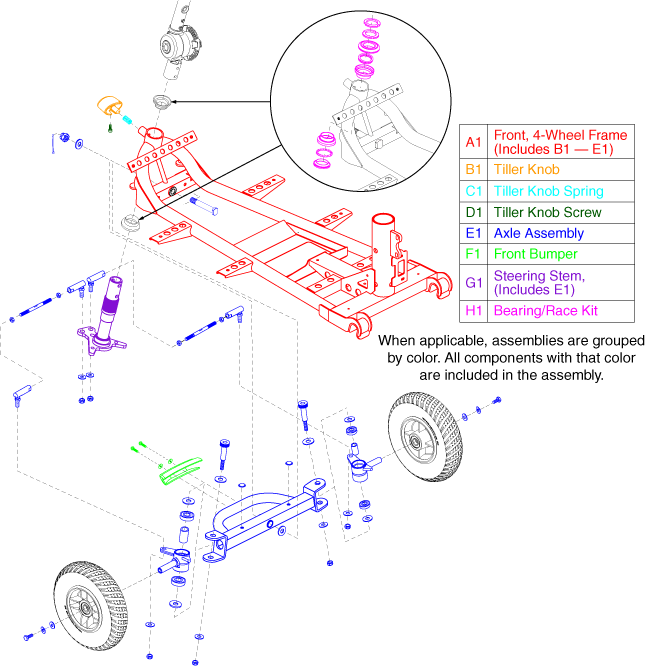 | A1 | Front, 4-Wheel Frame (Includes B1 — E1) |
|---|---|
| B1 | Tiller Knob |
| C1 | Tiller Knob Spring |
| D1 | Tiller Knob Screw |
| E1 | Axle Assembly |
| F1 | Front Bumper |
| G1 | Steering Stem, (Includes E1) |
| H1 | Bearing/Race Kit |

When applicable, assemblies are grouped by color. All components with that color are included in the assembly.