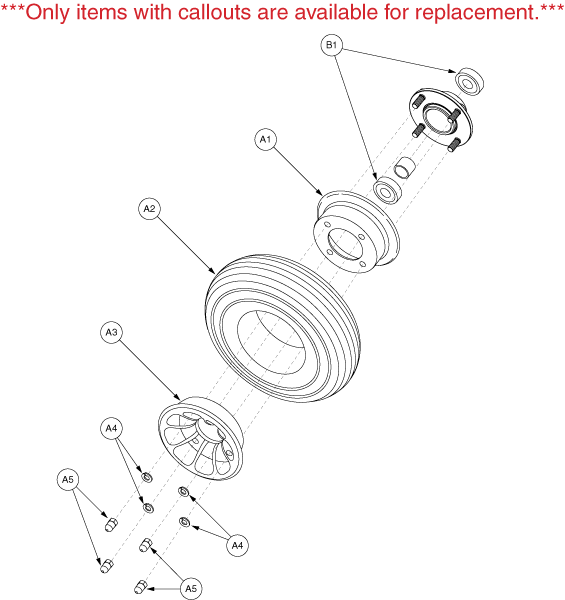 ***Only items with callouts are available for replacement.***

B1

A1

A2

A3

A4

A5

A4

A5