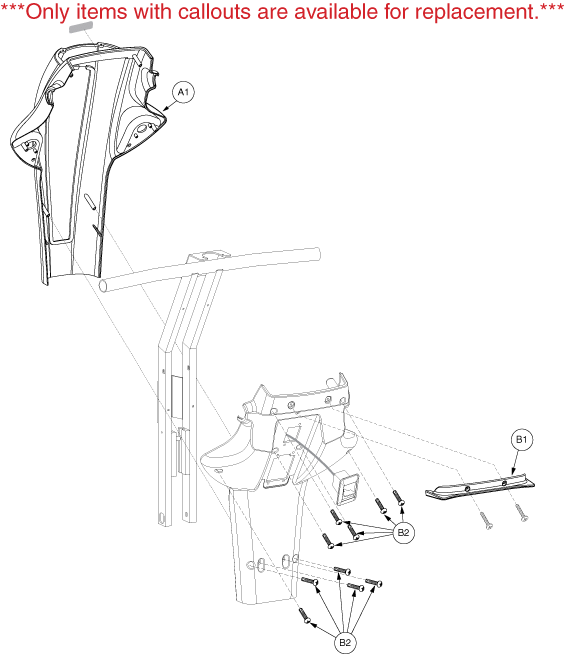 ***Only items with callouts are available for replacement.***

A1

B1

B2

B2