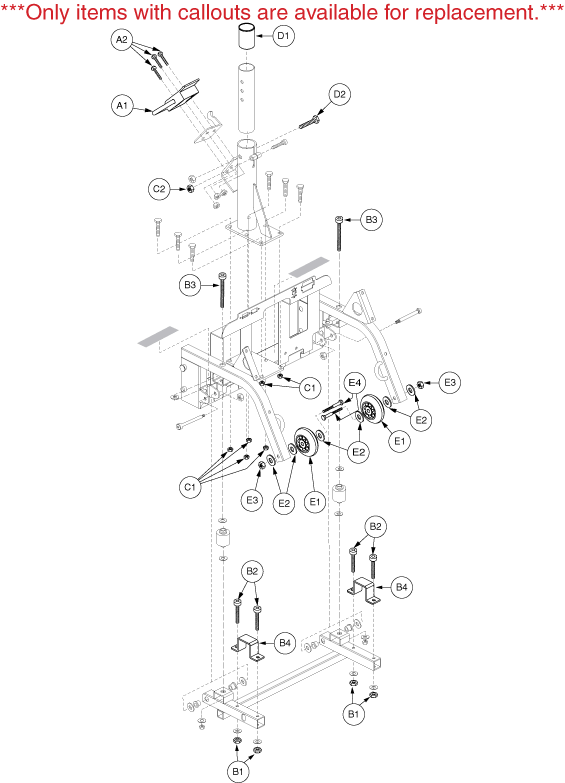 ***Only items with callouts are available for replacement.***

A2
D1
A1
D2
C2
B3
B3
C1
E4
E3
E2
E1
E2
C1
E3
E2
E1
B2
B2
B4
B4
B1
B1