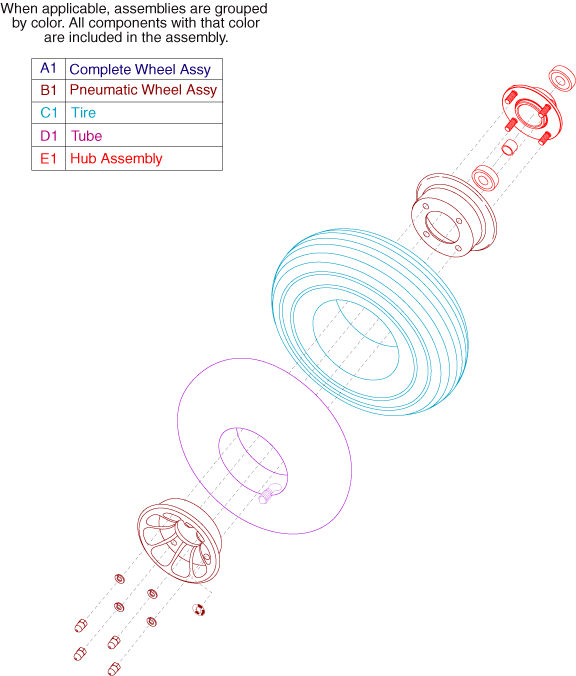 When applicable, assemblies are grouped by color. All components with that color are included in the assembly.

| A1 | Complete Wheel Assy |
|---|---|
| B1 | Pneumatic Wheel Assy |
| C1 | Tire |
| D1 | Tube |
| E1 | Hub Assembly |