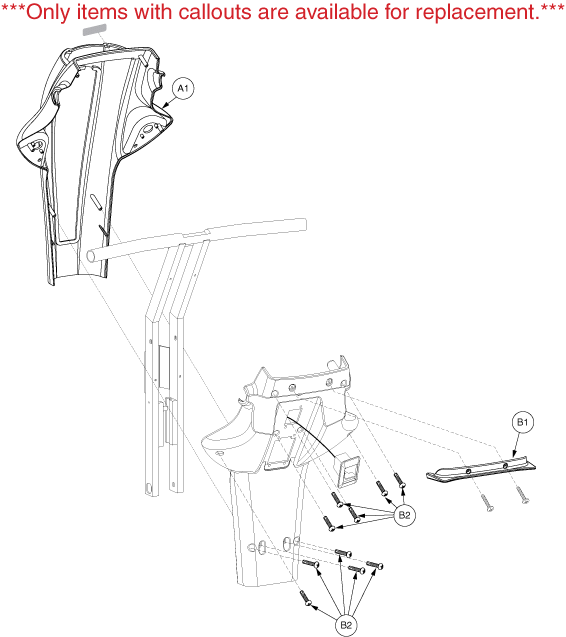 ***Only items with callouts are available for replacement.***

A1

B1

B2

B2