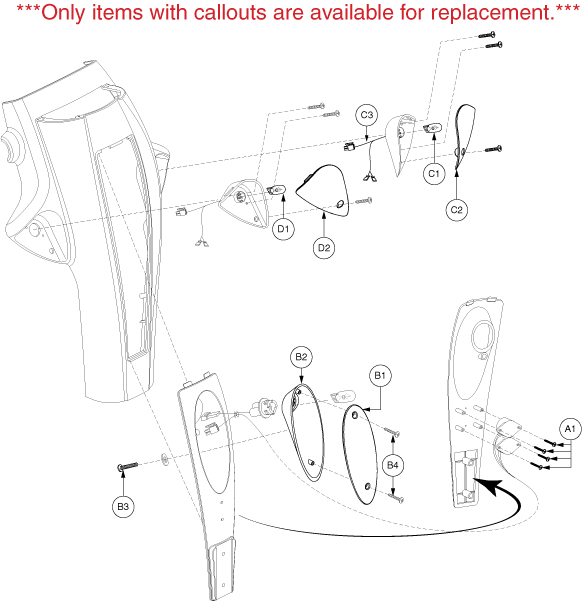 ***Only items with callouts are available for replacement.***

C3

C1

C2

D1

D2

B2

B1

A1

B4

B3