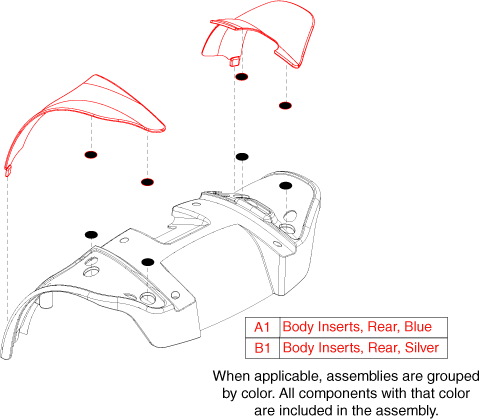 | A1 | Body Inserts, Rear, Blue |
|---|---|
| B1 | Body Inserts, Rear, Silver |

When applicable, assemblies are grouped by color. All components with that color are included in the assembly.