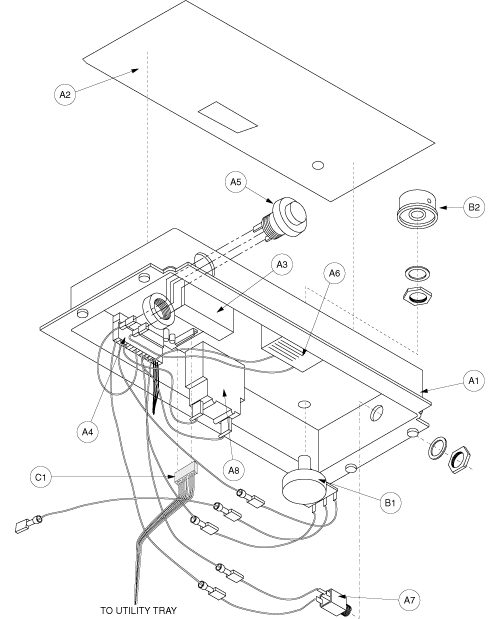 A2
A5
B2
A3
A6
A1
A4
A8
C1
B1
A7
TO UTILITY TRAY