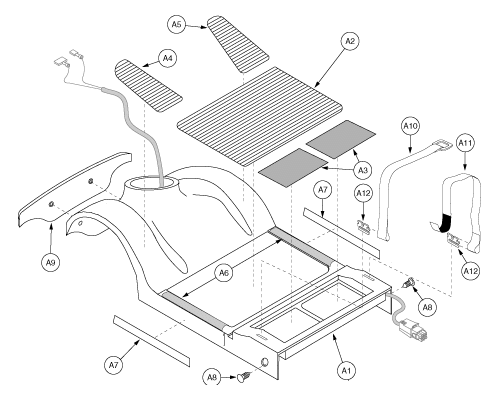 A5
A2
A4
A10
A11
A3
A7
A12
A9
A6
A12
A8
A7
A8
A1