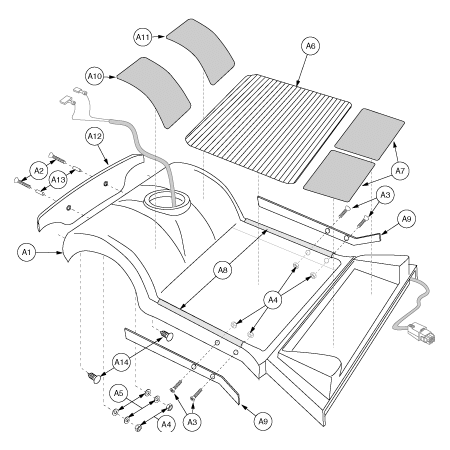 A11
A6
A10
A12
A2
A13
A7
A3
A9
A1
A8
A4
A14
A5
A4
A3
A9