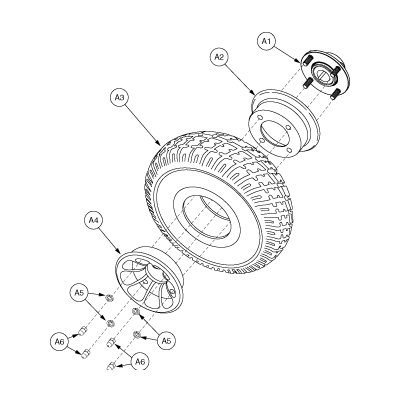 A1
A2
A3
A4
A5
A5
A6
A6