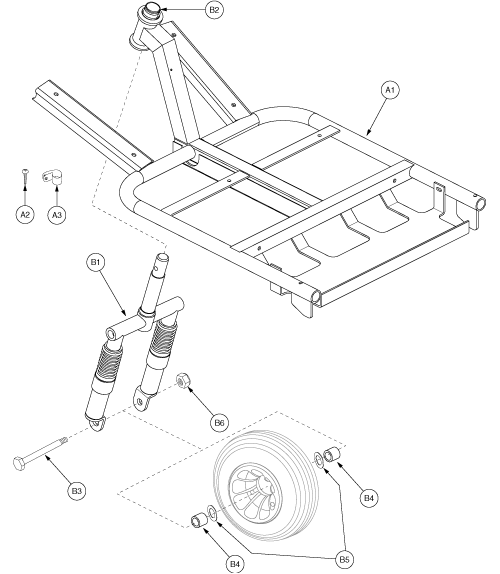 B2
A1
A2
A3
B1
B6
B3
B4
B4
B5