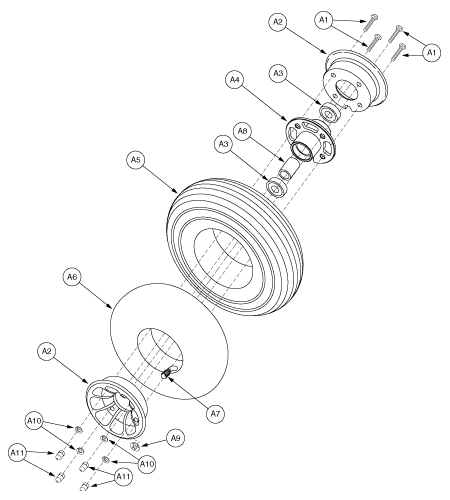 A2
A1
A1
A3
A4
A8
A3
A5
A6
A2
A7
A10
A9
A11
A10
A11