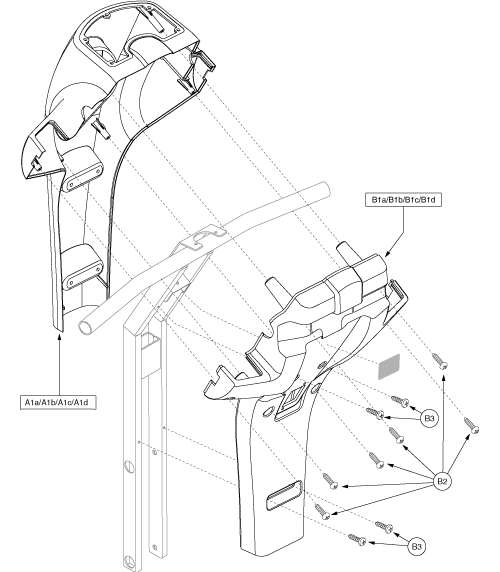 B1a/B1b/B1c/B1d

A1a/A1b/A1c/A1d

B3

B2

B3