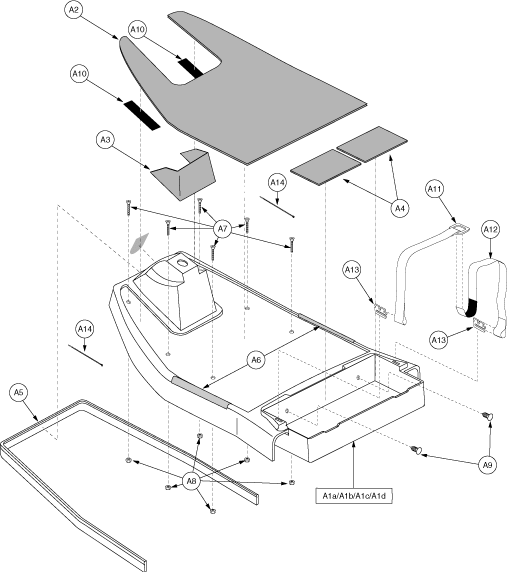 A2
A10
A10
A3
A14
A4
A11
A12
A7
A13
A13
A14
A6
A5
A9
A8
A1a/A1b/A1c/A1d