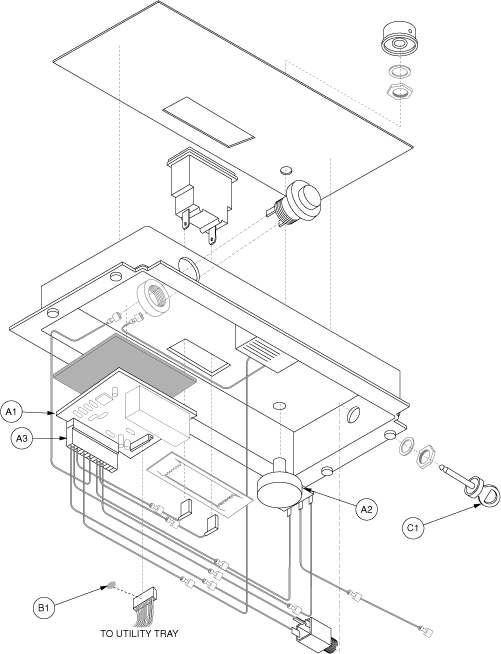 A1
A3
A2
C1
B1
TO UTILITY TRAY