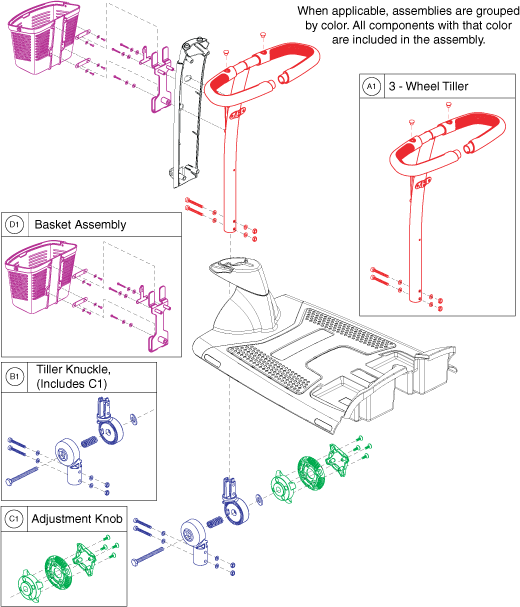 When applicable, assemblies are grouped by color. All components with that color are included in the assembly.

A1 3 - Wheel Tiller

D1 Basket Assembly

B1 Tiller Knuckle, (Includes C1)

C1 Adjustment Knob